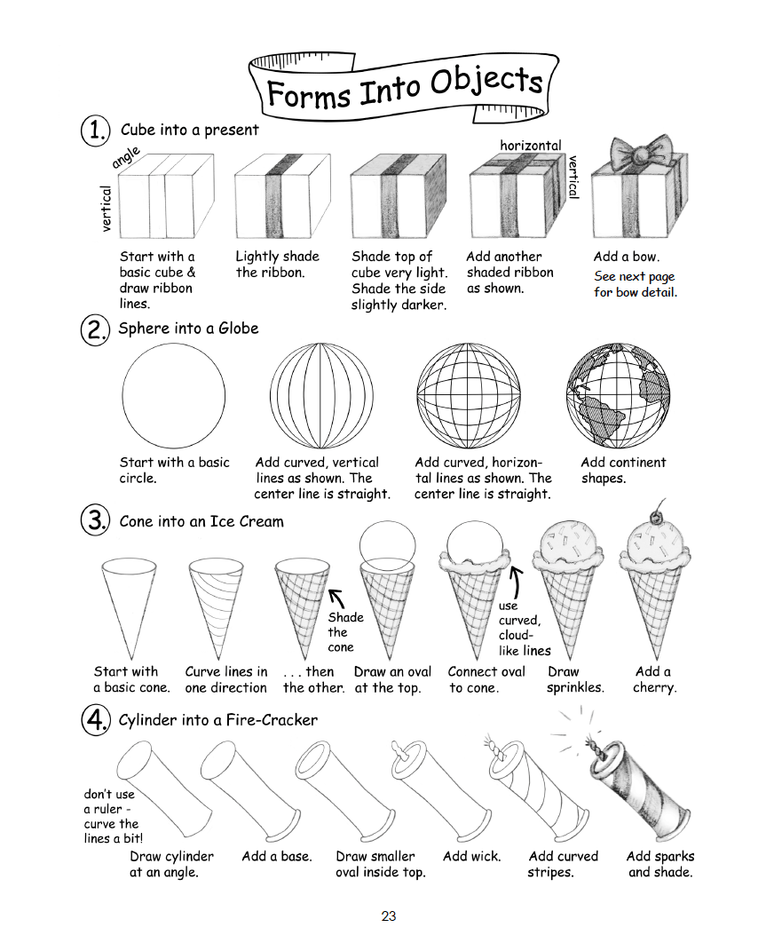 Forms Into Objects

1. Cube into a present

angle
vertical
horizontal
vertical

Start with a basic cube & draw ribbon lines.

Lightly shade the ribbon.

Shade top of cube very light. Shade the side slightly darker.

Add another shaded ribbon as shown.

Add a bow. See next page for bow detail.

2. Sphere into a Globe

Start with a basic circle.

Add curved, vertical lines as shown. The center line is straight.

Add curved, horizontal lines as shown. The center line is straight.

Add continent shapes.

3. Cone into an Ice Cream

Shade the cone

use curved, cloud-like lines

Start with a basic cone.

Curve lines in one direction

. . . then the other.

Draw an oval at the top.

Connect oval to cone.

Draw sprinkles.

Add a cherry.

4. Cylinder into a Fire-Cracker

don't use a ruler - curve the lines a bit!

Draw cylinder at an angle.

Add a base.

Draw smaller oval inside top.

Add wick.

Add curved stripes.

Add sparks and shade.

23