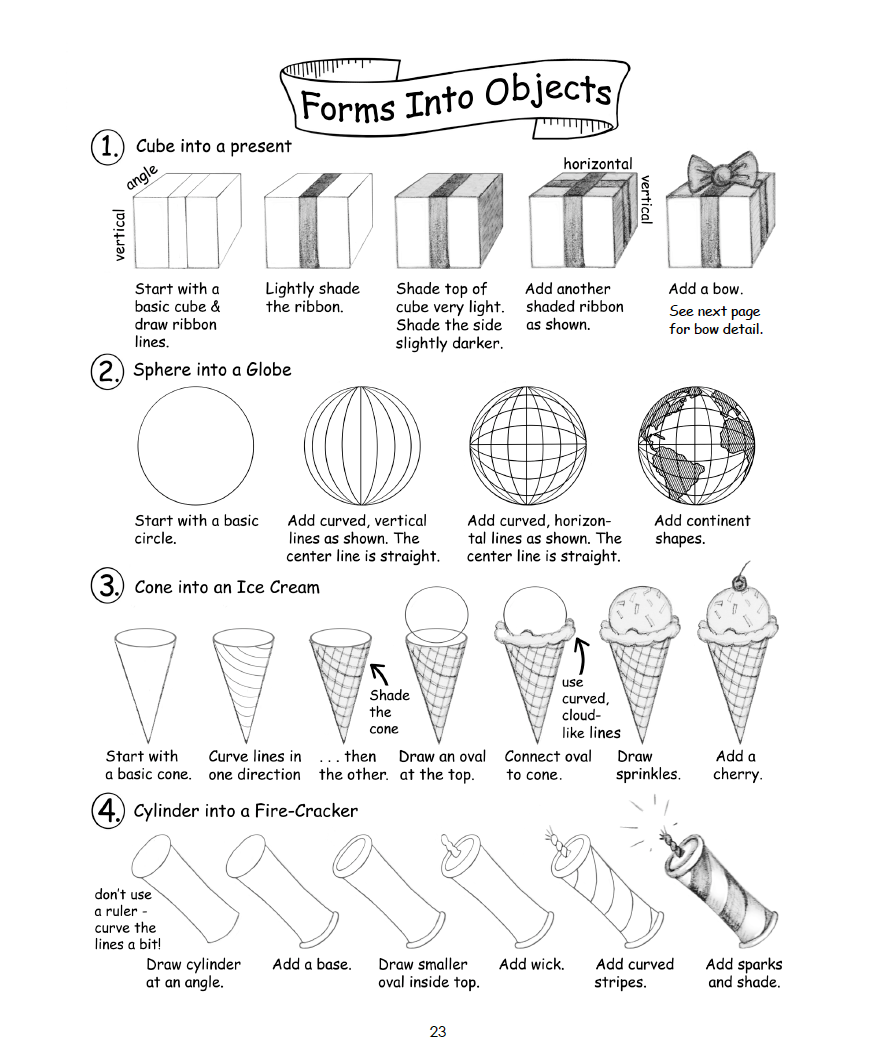 Forms Into Objects

1. Cube into a present

angle

vertical

horizontal

vertical

Start with a basic cube & draw ribbon lines.

Lightly shade the ribbon.

Shade top of cube very light. Shade the side slightly darker.

Add another shaded ribbon as shown.

Add a bow. See next page for bow detail.

2. Sphere into a Globe

Start with a basic circle.

Add curved, vertical lines as shown. The center line is straight.

Add curved, horizontal lines as shown. The center line is straight.

Add continent shapes.

3. Cone into an Ice Cream

Shade the cone

use curved, cloud-like lines

Start with a basic cone.

Curve lines in one direction

. . . then the other.

Draw an oval at the top.

Connect oval to cone.

Draw sprinkles.

Add a cherry.

4. Cylinder into a Fire-Cracker

don't use a ruler - curve the lines a bit!

Draw cylinder at an angle.

Add a base.

Draw smaller oval inside top.

Add wick.

Add curved stripes.

Add sparks and shade.

23